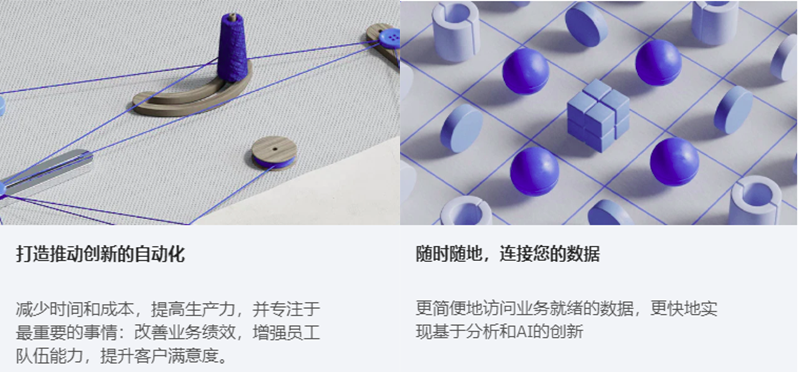 打造推动创新的自动化

减少时间和成本，提高生产力，并专注于最重要的事情：改善业务绩效，增强员工队伍能力，提升客户满意度。

随时随地，连接您的数据

更简便地访问业务就绪的数据，更快地实现基于分析和AI的创新